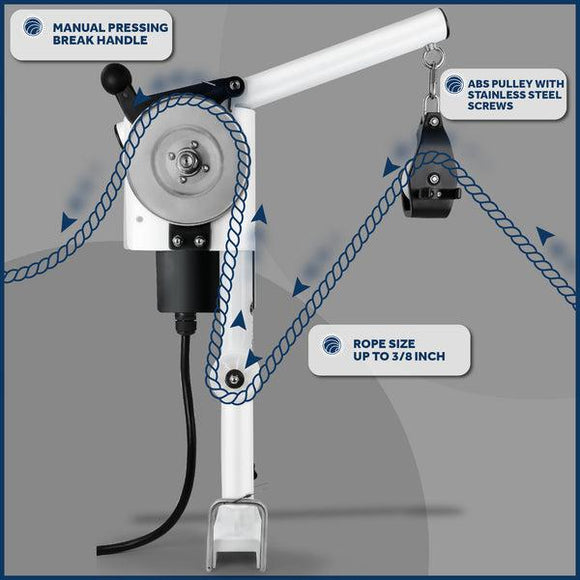 MANUAL PRESSING BREAK HANDLE

ABS PULLEY WITH STAINLESS STEEL SCREWS

ROPE SIZE UP TO 3/8 INCH