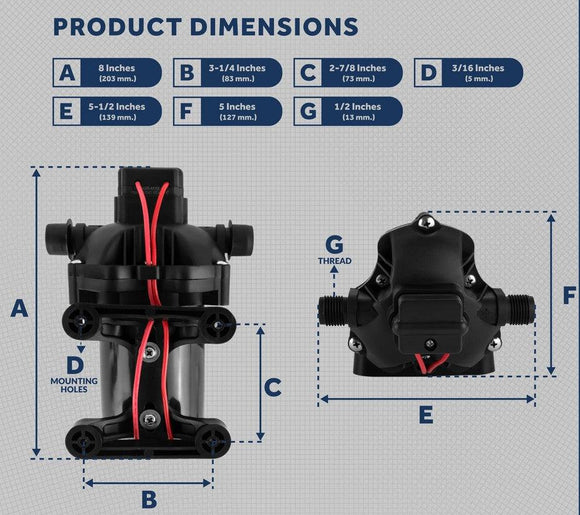 PRODUCT DIMENSIONS

A 8 Inches (203 mm.)

B 3-1/4 Inches (83 mm.)

C 2-7/8 Inches (73 mm.)

D 3/16 Inches (5 mm.)

E 5-1/2 Inches (139 mm.)

F 5 Inches (127 mm.)

G 1/2 Inches (13 mm.)

A

D MOUNTING HOLES

C

B

G THREAD

F

E