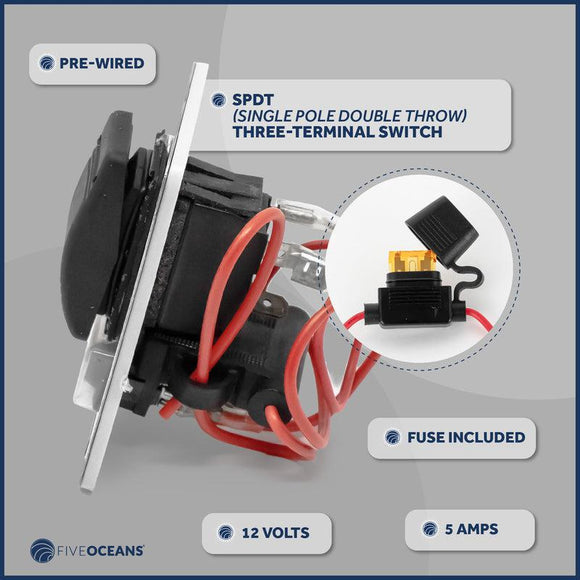 PRE-WIRED

SPDT
(SINGLE POLE DOUBLE THROW)
THREE-TERMINAL SWITCH

FUSE INCLUDED

12 VOLTS

5 AMPS

FIVEOCEANS