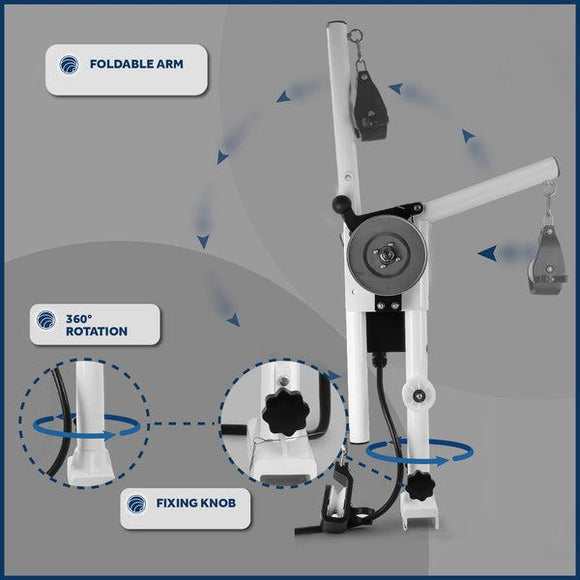 FOLDABLE ARM

360°
ROTATION

FIXING KNOB