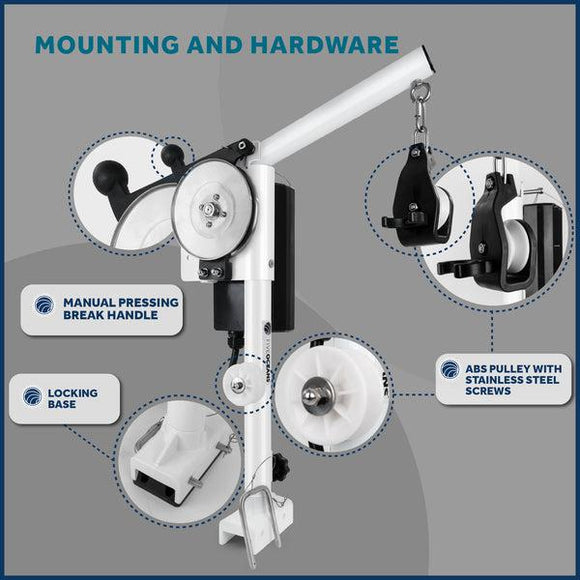 MOUNTING AND HARDWARE

MANUAL PRESSING BREAK HANDLE

LOCKING BASE

ABS PULLEY WITH STAINLESS STEEL SCREWS

FIVE OCEANS